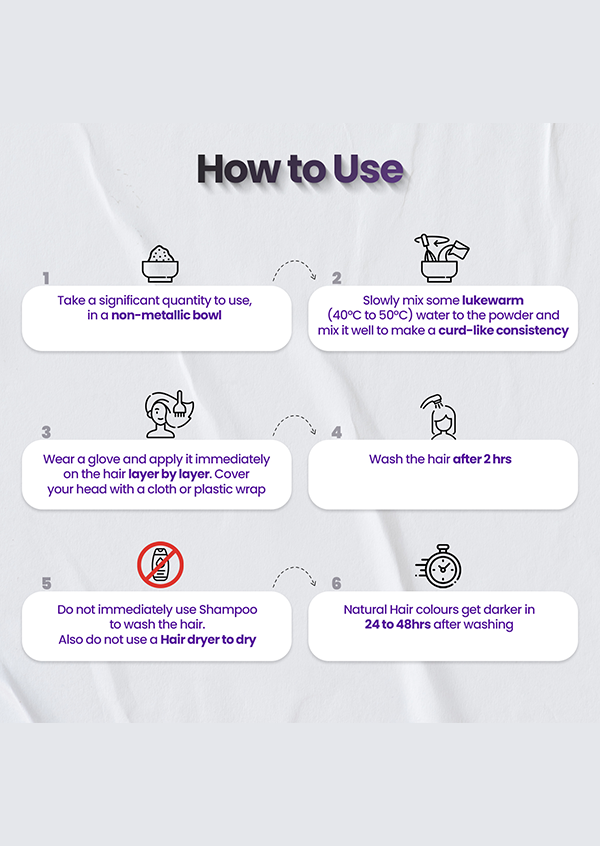 How to Use

1

Take a significant quantity to use, in a non-metallic bowl

2

Slowly mix some lukewarm (40ºC to 50ºC) water to the powder and mix it well to make a curd-like consistency

3

Wear a glove and apply it immediately on the hair layer by layer. Cover your head with a cloth or plastic wrap

4

Wash the hair after 2 hrs

5

Do not immediately use Shampoo to wash the hair. Also do not use a Hair dryer to dry

6

Natural Hair colours get darker in 24 to 48hrs after washing