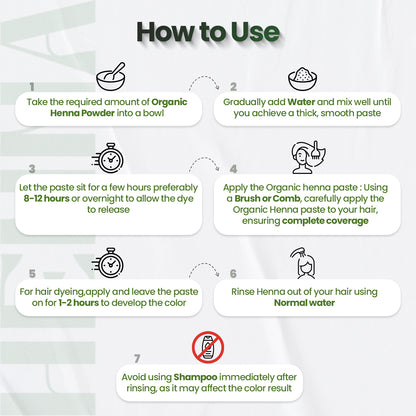 How to Use

1
Take the required amount of Organic Henna Powder into a bowl

2
Gradually add Water and mix well until you achieve a thick, smooth paste

3
Let the paste sit for a few hours preferably 8-12 hours or overnight to allow the dye to release

4
Apply the Organic henna paste : Using a Brush or Comb, carefully apply the Organic Henna paste to your hair, ensuring complete coverage

5
For hair dyeing,apply and leave the paste on for 1-2 hours to develop the color

6
Rinse Henna out of your hair using Normal water

7
Avoid using Shampoo immediately after rinsing, as it may affect the color result