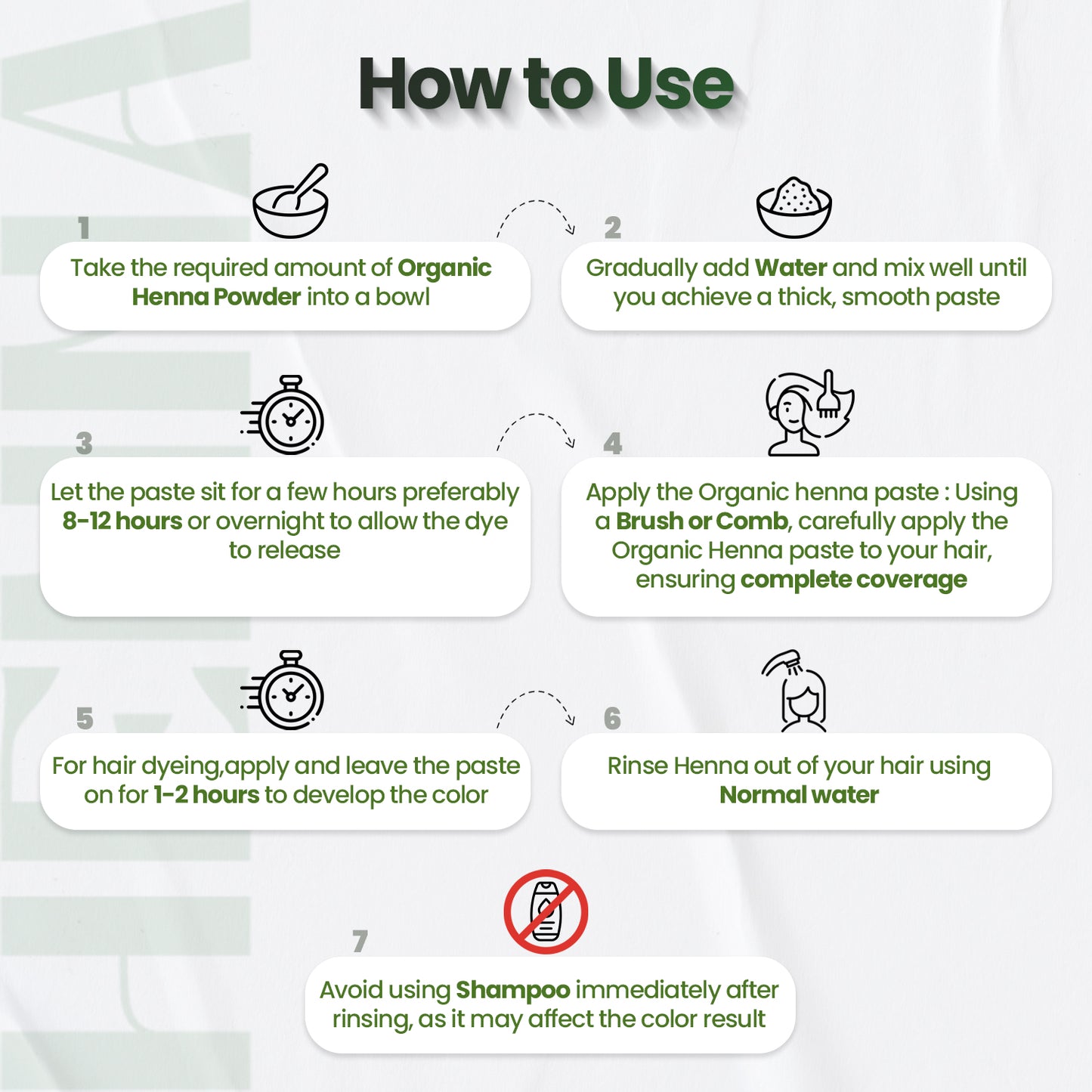 How to Use

1

Take the required amount of Organic Henna Powder into a bowl

2

Gradually add Water and mix well until you achieve a thick, smooth paste

3

Let the paste sit for a few hours preferably 8-12 hours or overnight to allow the dye to release

4

Apply the Organic henna paste : Using a Brush or Comb, carefully apply the Organic Henna paste to your hair, ensuring complete coverage

5

For hair dyeing,apply and leave the paste on for 1-2 hours to develop the color

6

Rinse Henna out of your hair using Normal water

7

Avoid using Shampoo immediately after rinsing, as it may affect the color result